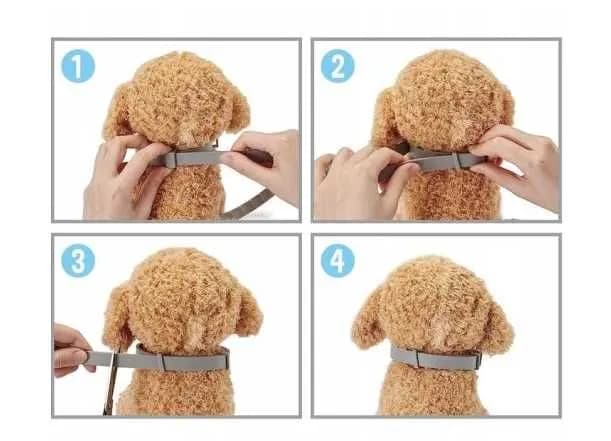 1

2

3

4