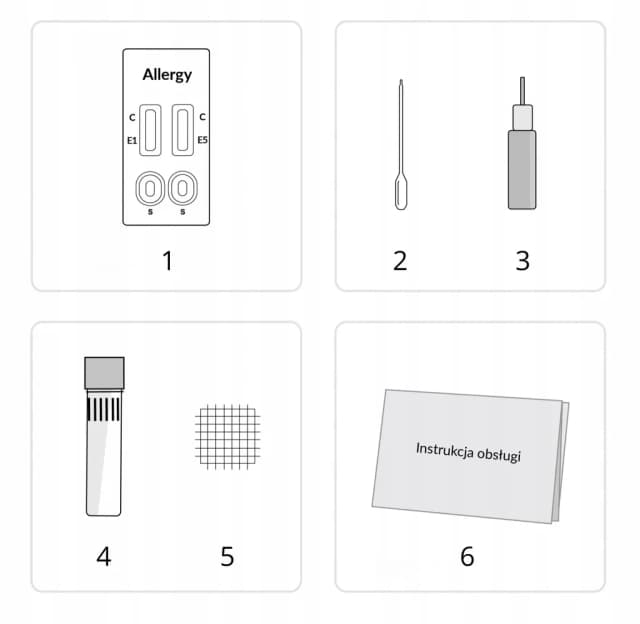 Allergy
C
E1
C
E5
S
S

1

2

3

4

5

Instrukcja obsługi

6